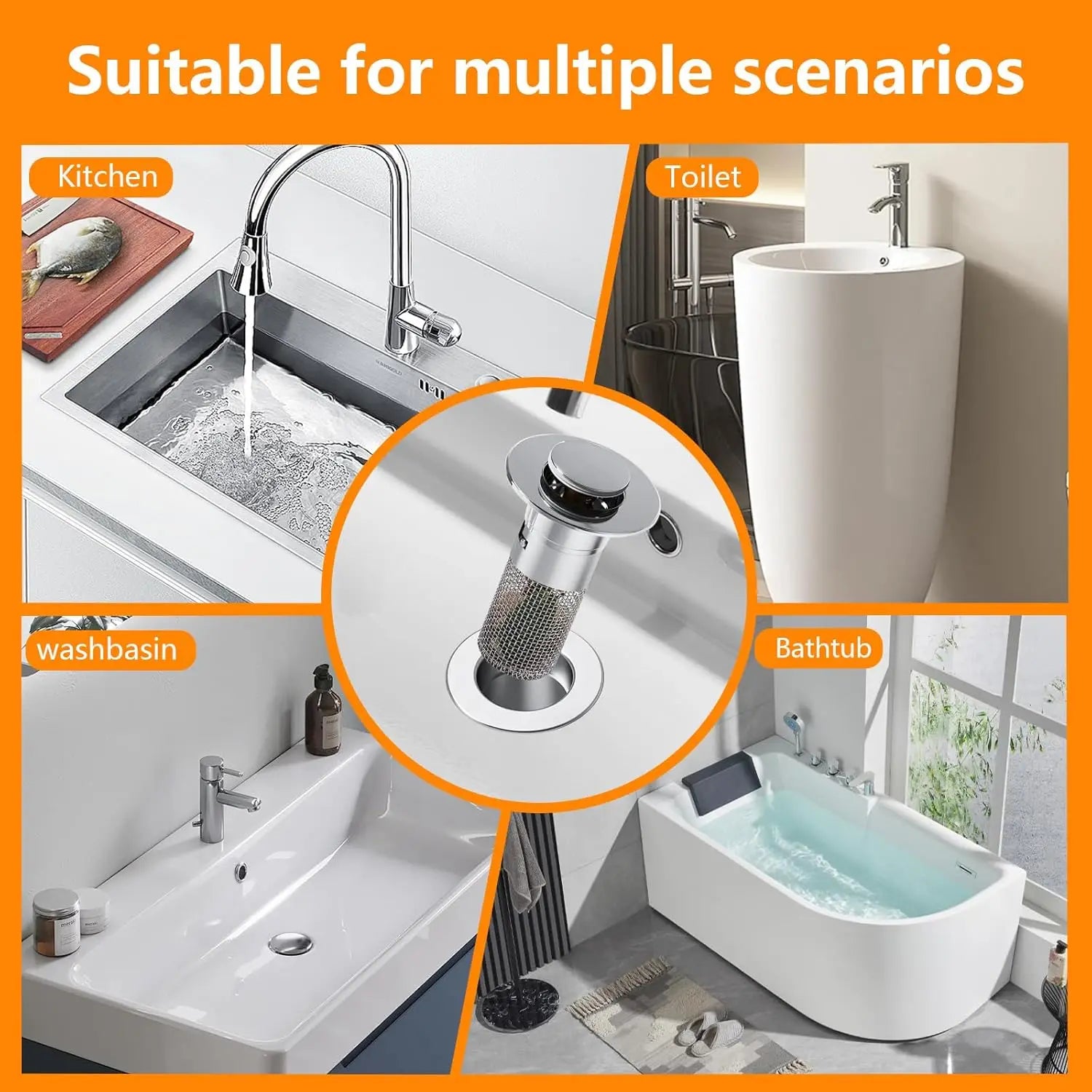 Suitable for multiple scenarios

Kitchen

Toilet

washbasin

Bathtub