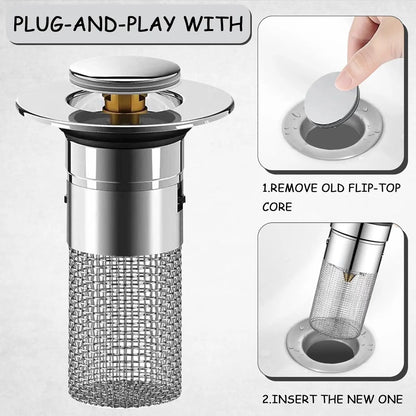 PLUG-AND-PLAY WITH

1.REMOVE OLD FLIP-TOP CORE

2.INSERT THE NEW ONE