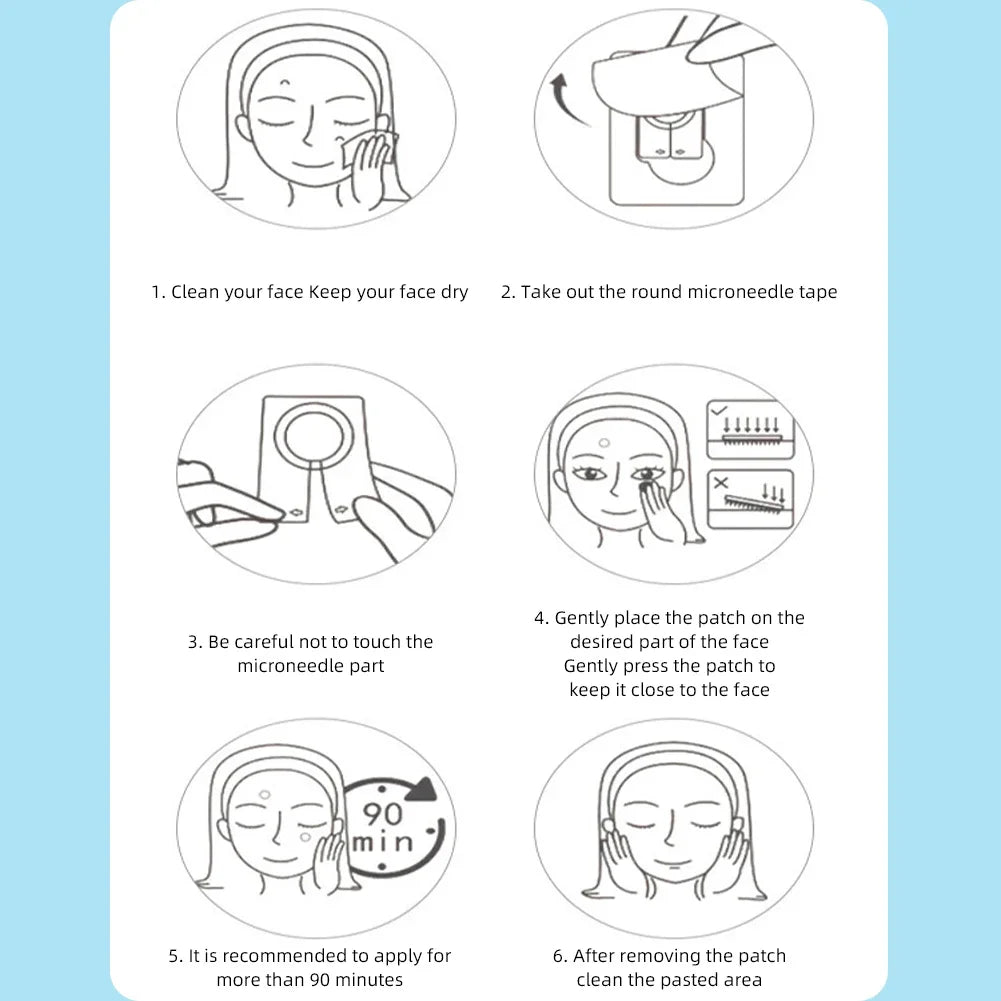 1. Clean your face Keep your face dry

2. Take out the round microneedle tape

3. Be careful not to touch the microneedle part

4. Gently place the patch on the desired part of the face Gently press the patch to keep it close to the face

90 min

5. It is recommended to apply for more than 90 minutes

6. After removing the patch clean the pasted area