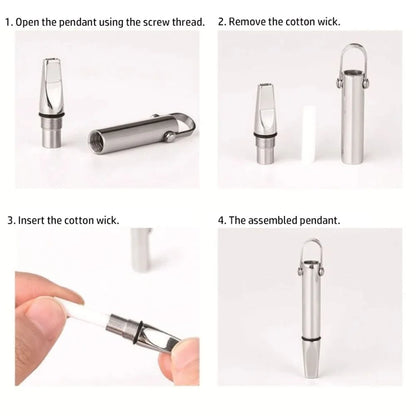 1. Open the pendant using the screw thread.

2. Remove the cotton wick.

3. Insert the cotton wick.

4. The assembled pendant.