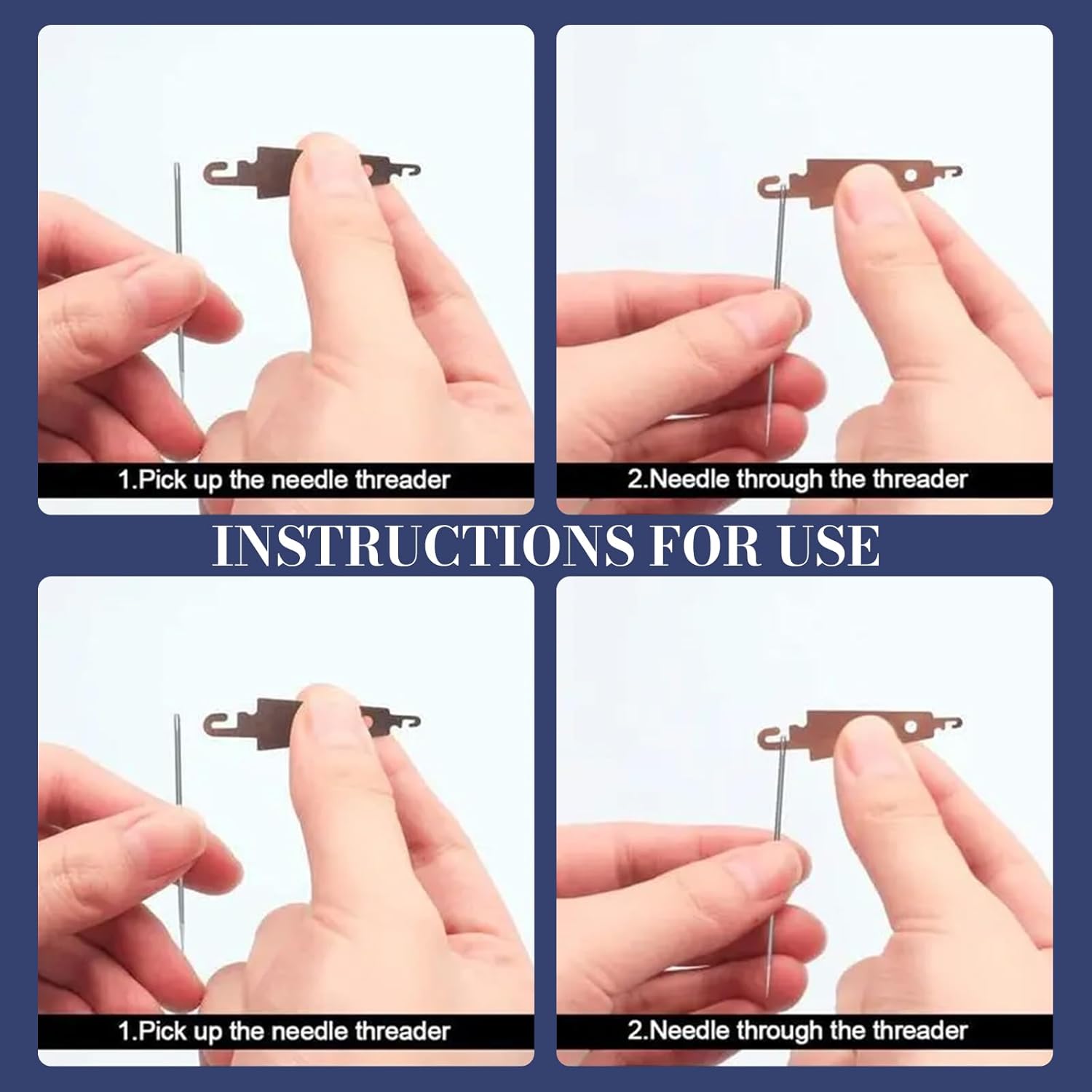 1.Pick up the needle threader

2.Needle through the threader

INSTRUCTIONS FOR USE

1.Pick up the needle threader

2.Needle through the threader