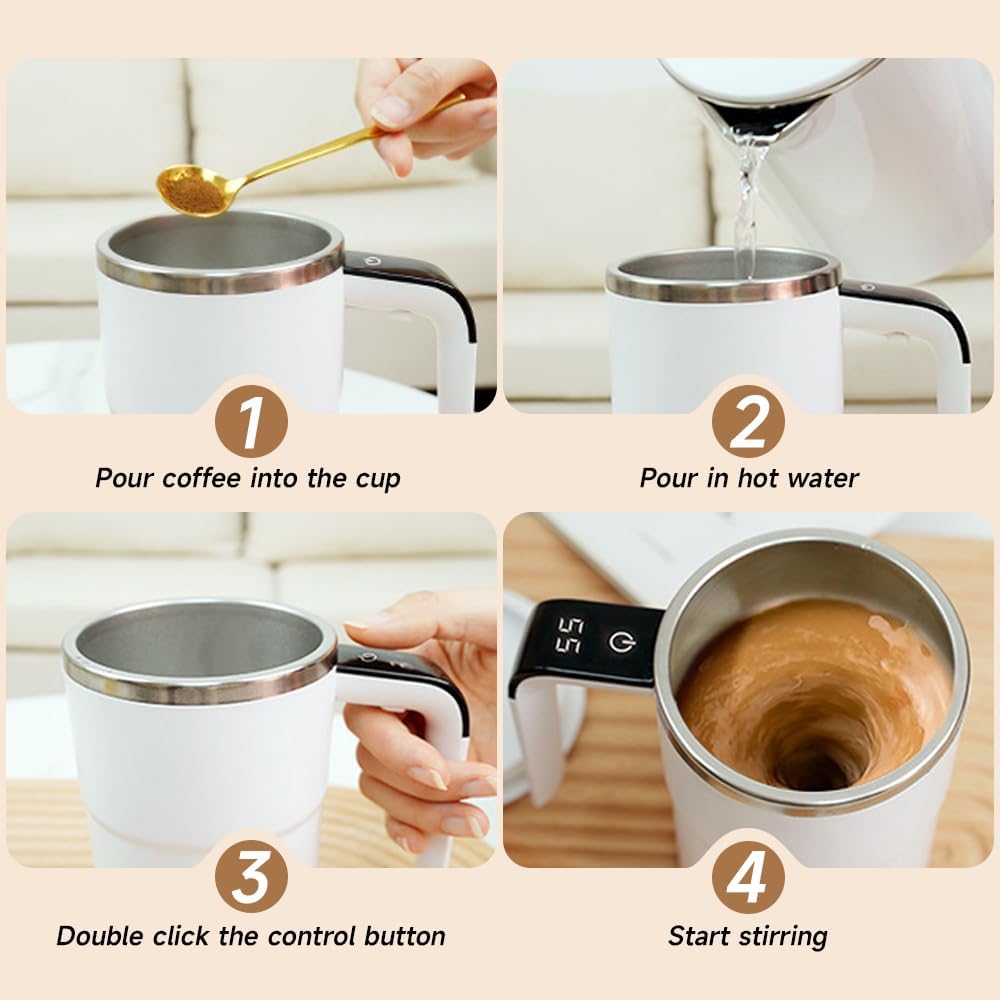 1
Pour coffee into the cup

2
Pour in hot water

3
Double click the control button

55

4
Start stirring