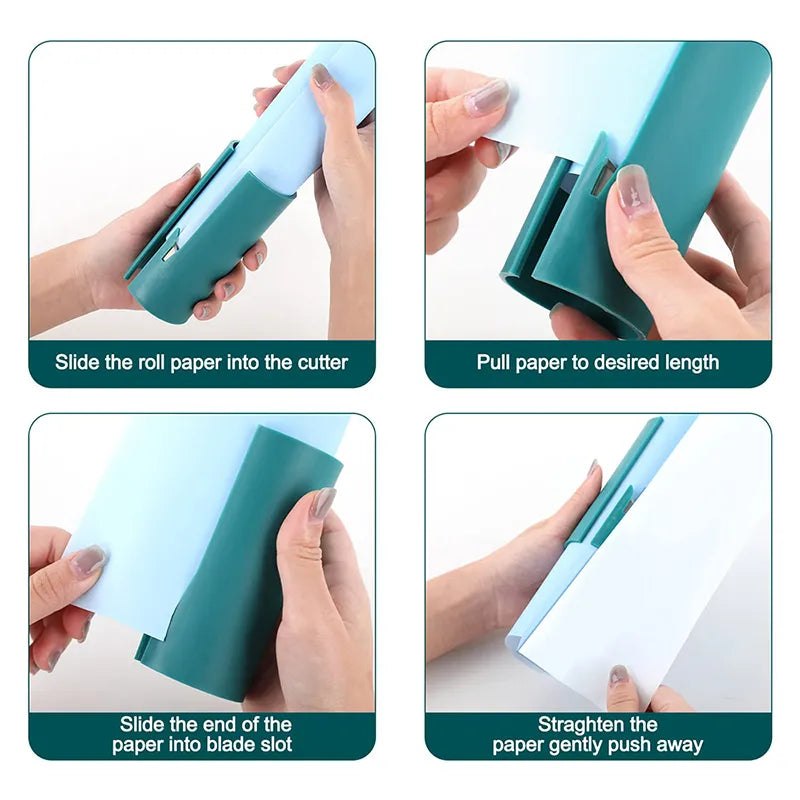 Slide the roll paper into the cutter

Pull paper to desired length

Slide the end of the paper into blade slot

Straghten the paper gently push away