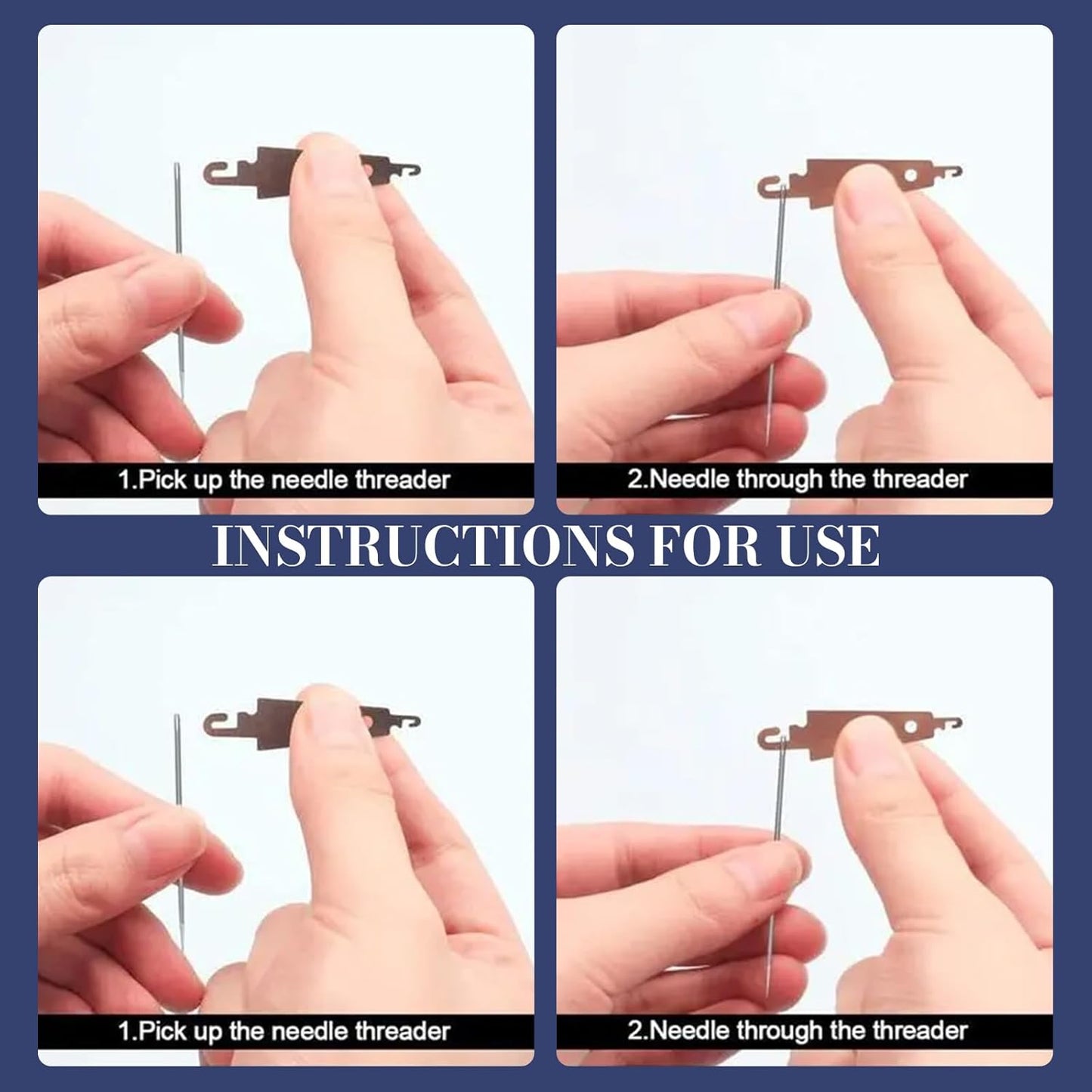 1.Pick up the needle threader

2.Needle through the threader

INSTRUCTIONS FOR USE

1.Pick up the needle threader

2.Needle through the threader